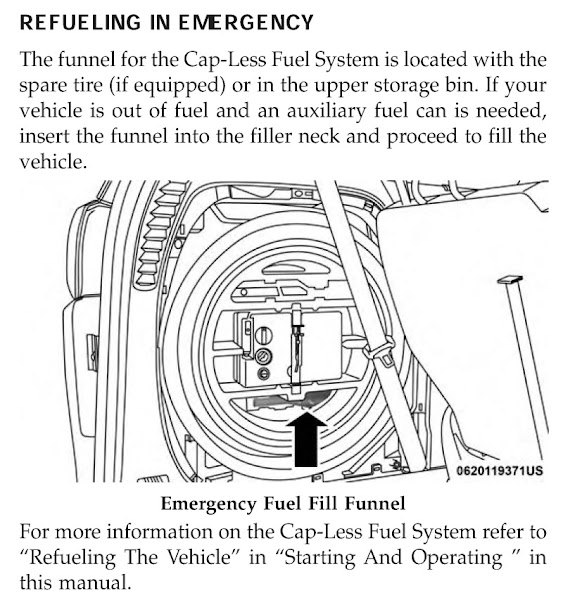 REFUELING IN EMERGENCY

The funnel for the Cap-Less Fuel System is located with the spare tire (if equipped) or in the upper storage bin. If your vehicle is out of fuel and an auxiliary fuel can is needed, insert the funnel into the filler neck and proceed to fill the vehicle.

0620119371US

Emergency Fuel Fill Funnel

For more information on the Cap-Less Fuel System refer to “Refueling The Vehicle” in “Starting And Operating ” in this manual.