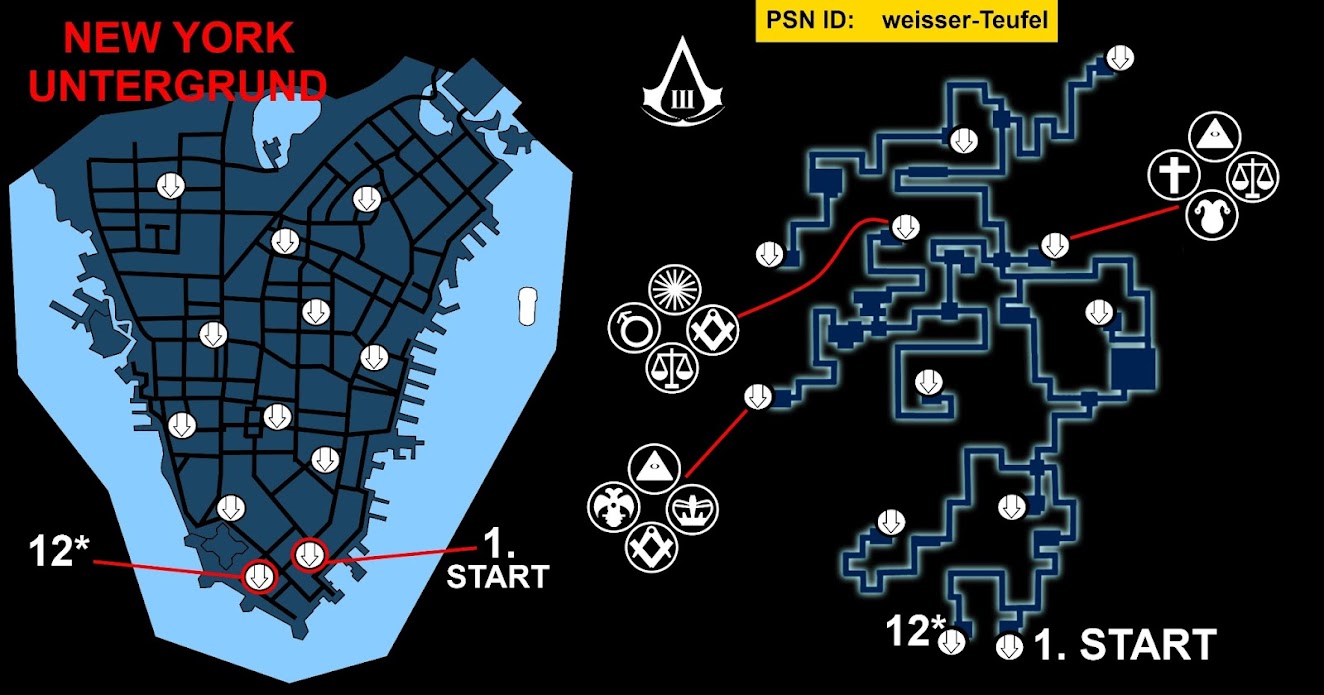 NEW YORK UNTERGRUND

PSN ID: weisser-Teufel

III

12*

1. START

12*

1. START