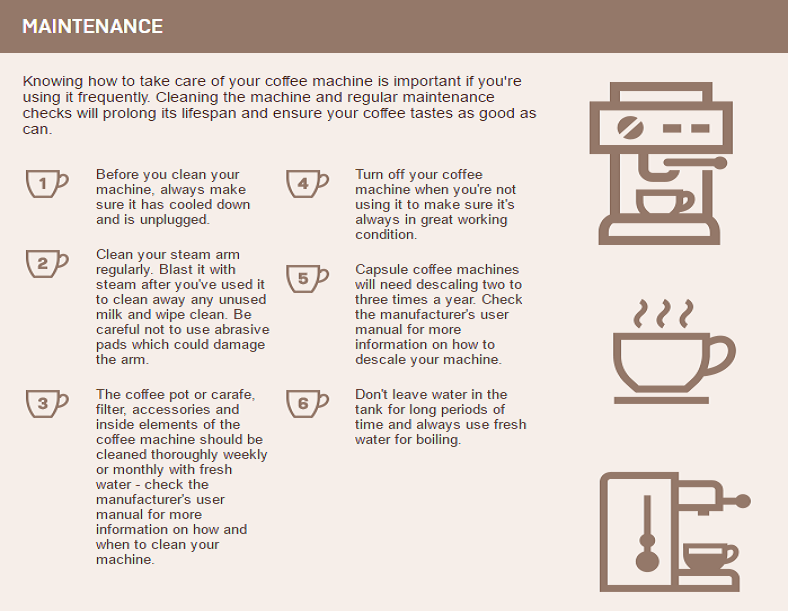 MAINTENANCE

Knowing how to take care of your coffee machine is important if you're using it frequently. Cleaning the machine and regular maintenance checks will prolong its lifespan and ensure your coffee tastes as good as can.

1

Before you clean your machine, always make sure it has cooled down and is unplugged.

2

Clean your steam arm regularly. Blast it with steam after you've used it to clean away any unused milk and wipe clean. Be careful not to use abrasive pads which could damage the arm.

3

The coffee pot or carafe, filter, accessories and inside elements of the coffee machine should be cleaned thoroughly weekly or monthly with fresh water - check the manufacturer's user manual for more information on how and when to clean your machine.

4

Turn off your coffee machine when you're not using it to make sure it's always in great working condition.

5

Capsule coffee machines will need descaling two to three times a year. Check the manufacturer's user manual for more information on how to descale your machine.

6

Don't leave water in the tank for long periods of time and always use fresh water for boiling.