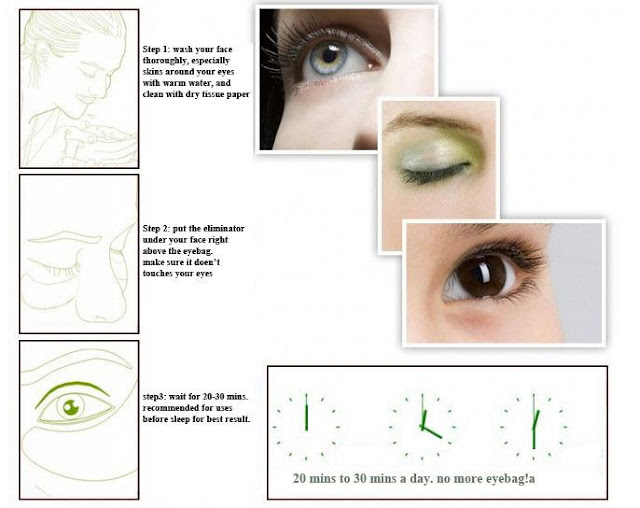 Step 1: wash your face thoroughly, especially skins around your eyes with warm water, and clean with dry tissue paper

Step 2: put the eliminator under your face right above the eyebag. make sure it doen't touches your eyes

step3: wait for 20-30 mins. recommended for uses before sleep for best result.

20 mins to 30 mins a day. no more eyebag!a