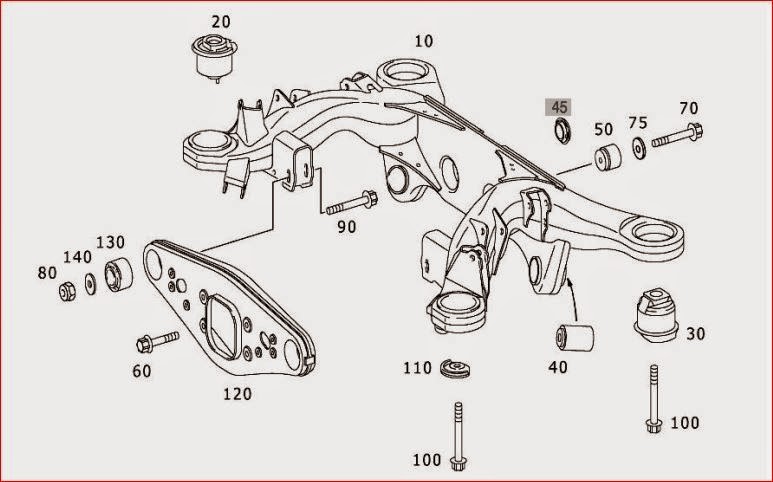 20
10
45
70
50
75
90
130
140
80
60
120
110
40
30
100
100