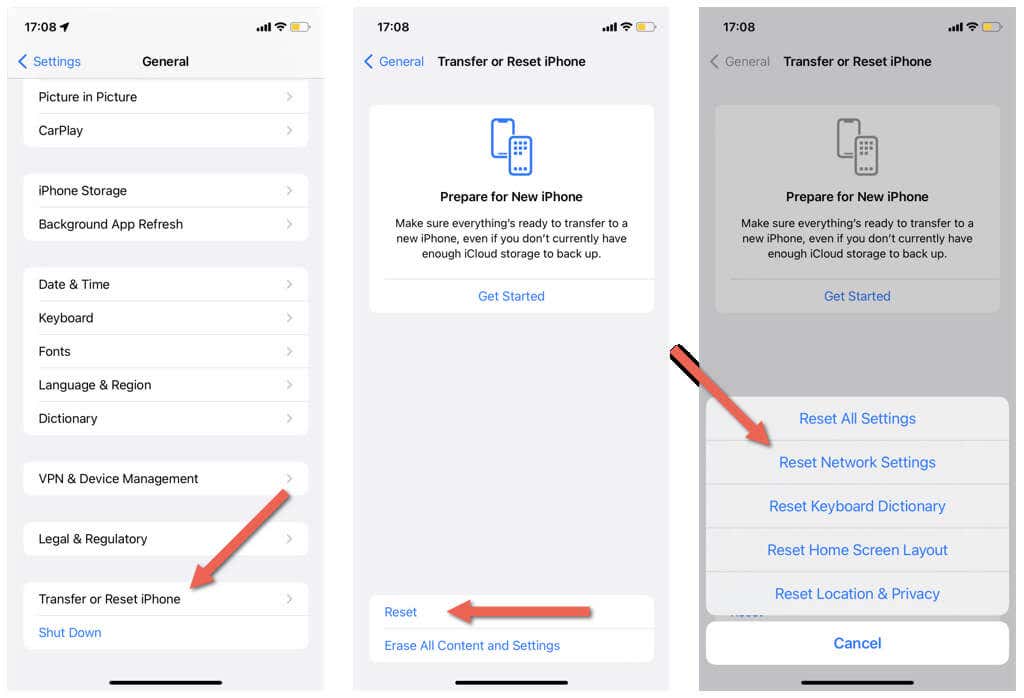 17:08

Settings General

Picture in Picture

CarPlay

iPhone Storage

Background App Refresh

Date & Time

Keyboard

Fonts

Language & Region

Dictionary

VPN & Device Management

Legal & Regulatory

Transfer or Reset iPhone

Shut Down

17:08

General Transfer or Reset iPhone

Prepare for New iPhone

Make sure everything's ready to transfer to a new iPhone, even if you don't currently have enough iCloud storage to back up.

Get Started

Reset

Erase All Content and Settings

17:08

General Transfer or Reset iPhone

Prepare for New iPhone

Make sure everything's ready to transfer to a new iPhone, even if you don't currently have enough iCloud storage to back up.

Get Started

Reset All Settings

Reset Network Settings

Reset Keyboard Dictionary

Reset Home Screen Layout

Reset Location & Privacy

Cancel