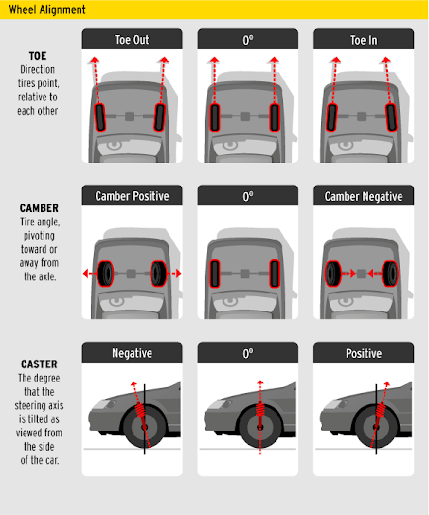 Wheel Alignment

TOE
Direction tires point, relative to each other

Toe Out

0°

Toe In

CAMBER
Tire angle, pivoting toward or away from the axle.

Camber Positive

0°

Camber Negative

CASTER
The degree that the steering axis is tilted as viewed from the side of the car.

Negative

0°

Positive