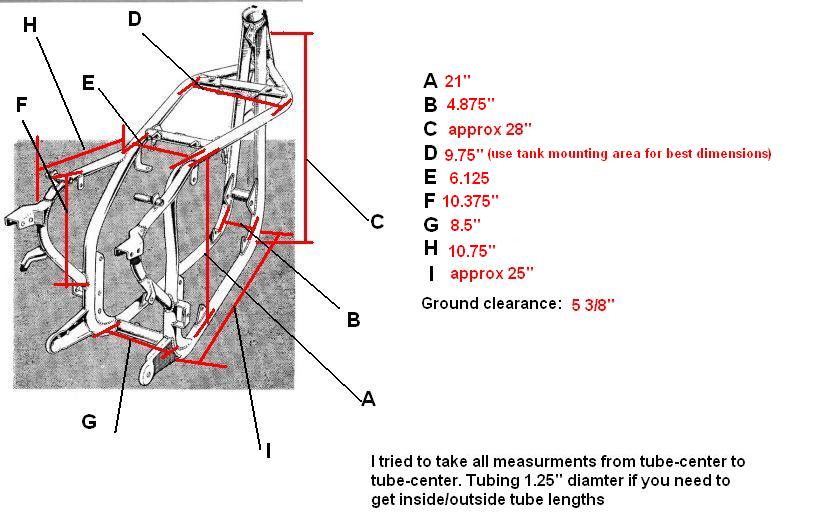 H
D
E
F
C
B
A
G
I

A 21"
B 4.875"
C approx 28"
D 9.75" (use tank mounting area for best dimensions)
E 6.125
F 10.375"
G 8.5"
H 10.75"
I approx 25"

Ground clearance: 5 3/8"

I tried to take all measurments from tube-center to tube-center. Tubing 1.25" diamter if you need to get inside/outside tube lengths