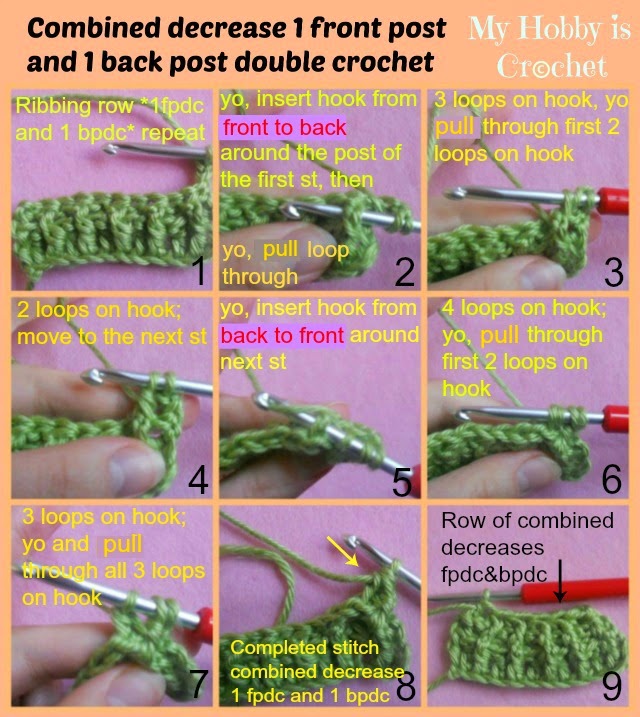 Combined decrease 1 front post and 1 back post double crochet

My Hobby is Crochet

Ribbing row *1fpdc and 1 bpdc* repeat

1

yo, insert hook from front to back around the post of the first st, then

yo, pull loop through

2

3 loops on hook, yo pull through first 2 loops on hook

3

2 loops on hook; move to the next st

4

yo, insert hook from back to front around next st

5

4 loops on hook; yo, pull through first 2 loops on hook

6

3 loops on hook; yo and pull through all 3 loops on hook

7

Completed stitch combined decrease 1 fpdc and 1 bpdc

8

Row of combined decreases fpdc&bpdc

9