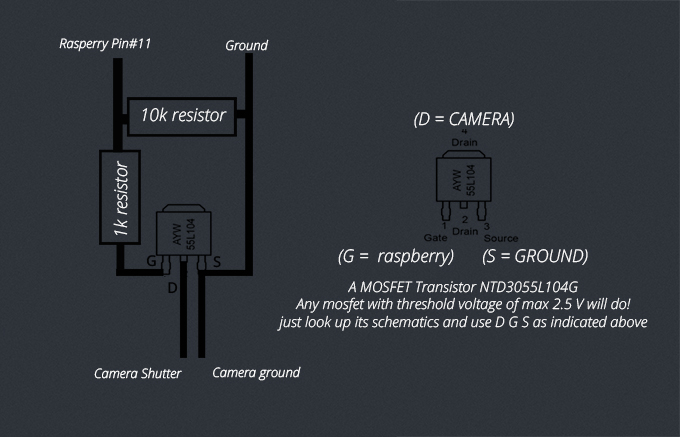 Rasperry Pin#11

Ground

10k resistor

1k resistor

AYW
55L104

G

S

D

Camera Shutter

Camera ground

(D = CAMERA)

4
Drain

AYW
55L104

1
Gate

2
Drain

3
Source

(G = raspberry)

(S = GROUND)

A MOSFET Transistor NTD3055L104G
Any mosfet with threshold voltage of max 2.5 V will do!
just look up its schematics and use D G S as indicated above