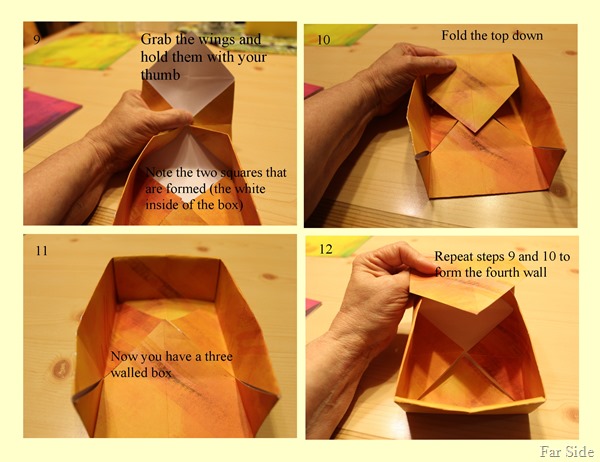 9

Grab the wings and hold them with your thumb

Note the two squares that are formed (the white inside of the box)

10

Fold the top down

11

Now you have a three walled box

12

Repeat steps 9 and 10 to form the fourth wall

Far Side