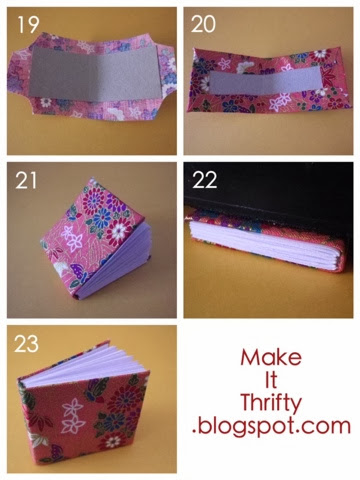 19

20

21

22

23

Make
It
Thrifty
.blogspot.com