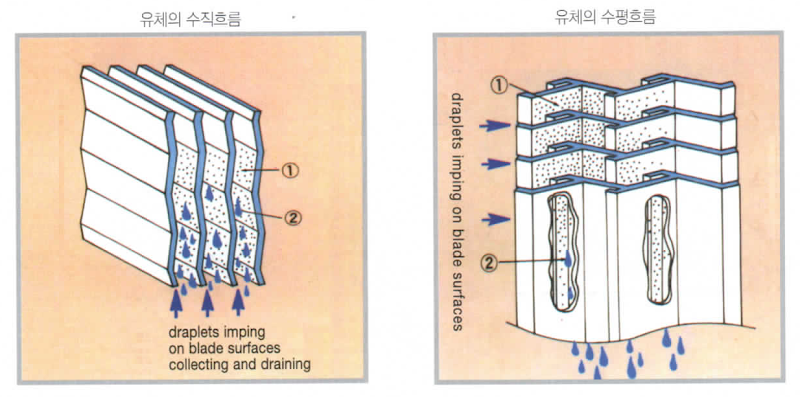 유체의 수직흐름

①

②

draplets imping on blade surfaces collecting and draining

유체의 수평흐름

①

draplets imping on blade surfaces

②