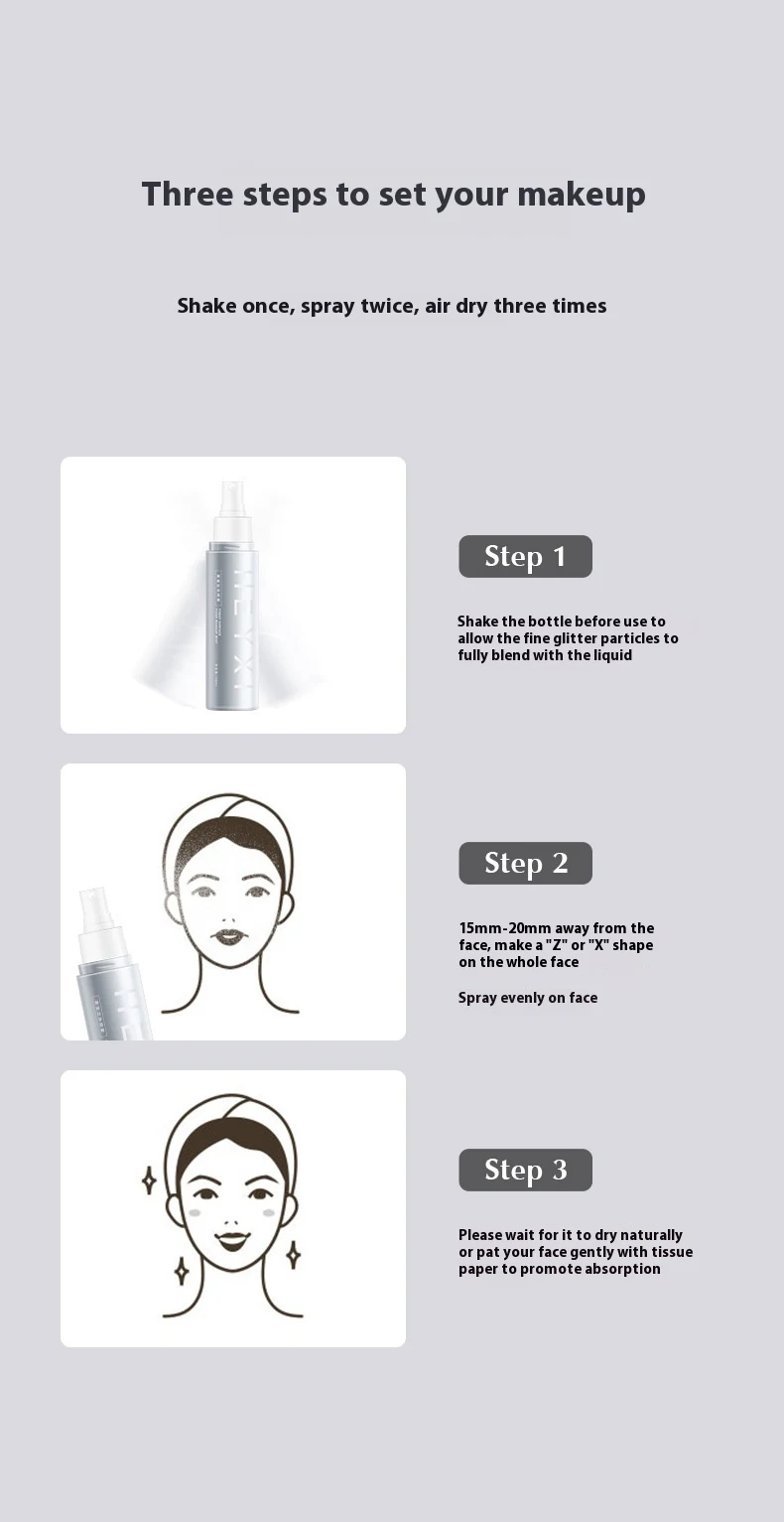 Three steps to set your makeup

Shake once, spray twice, air dry three times

HEYXI

Step 1

Shake the bottle before use to allow the fine glitter particles to fully blend with the liquid

Step 2

15mm-20mm away from the face, make a "Z" or "X" shape on the whole face

Spray evenly on face

Step 3

Please wait for it to dry naturally or pat your face gently with tissue paper to promote absorption