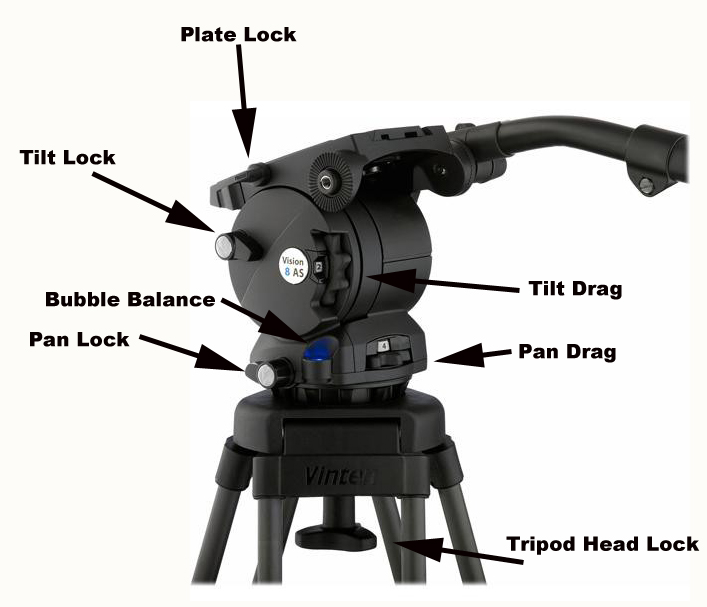 Plate Lock

Tilt Lock

Vision 8 AS

2

Tilt Drag

Bubble Balance

Pan Lock

4

Pan Drag

Vinten

Tripod Head Lock