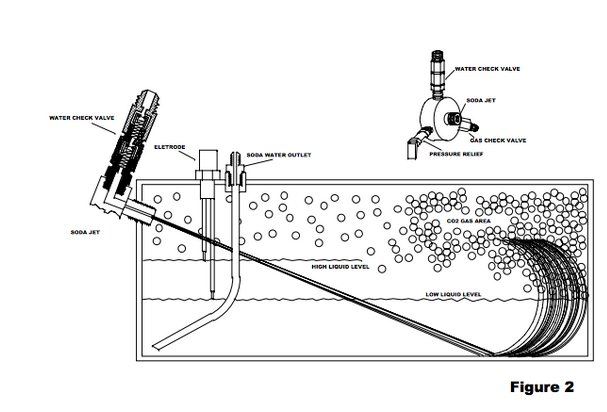 WATER CHECK VALVE
SODA JET
GAS CHECK VALVE
PRESSURE RELIEF

WATER CHECK VALVE
ELETRODE
SODA WATER OUTLET
SODA JET
CO2 GAS AREA
HIGH LIQUID LEVEL
LOW LIQUID LEVEL

Figure 2