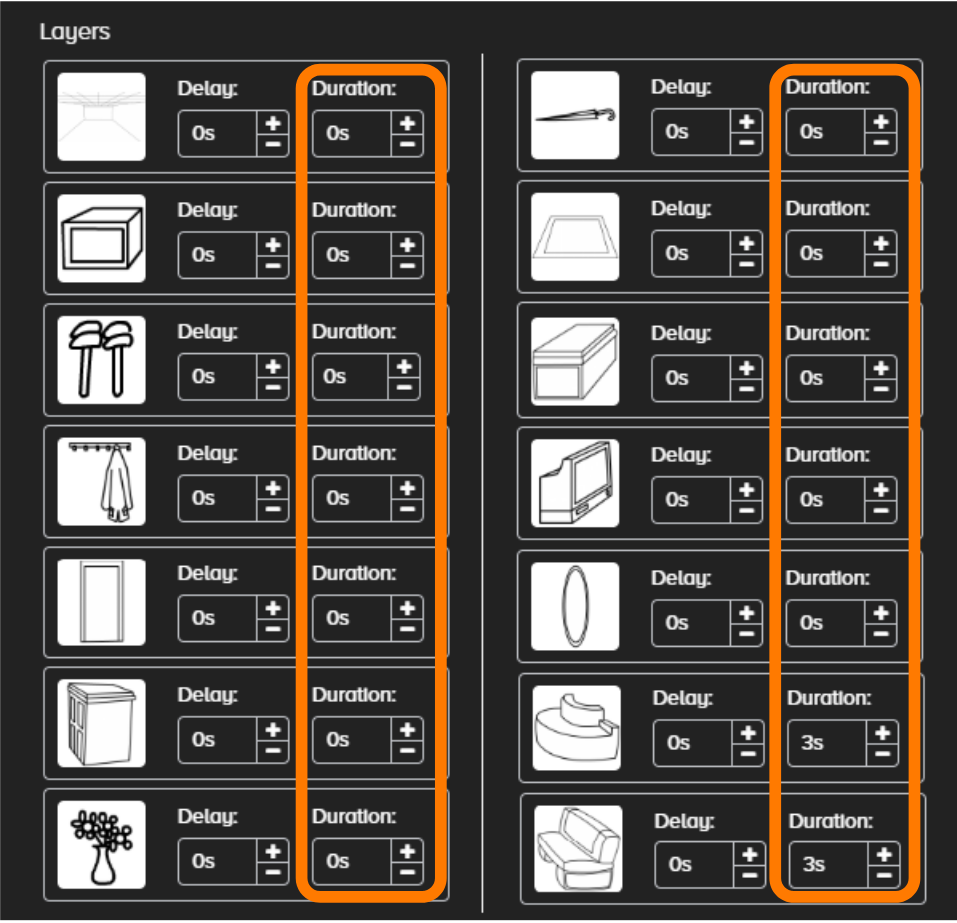 Layers

Delay: 0s + − Duration: 0s + −

Delay: 0s + − Duration: 0s + −

Delay: 0s + − Duration: 0s + −

Delay: 0s + − Duration: 0s + −

Delay: 0s + − Duration: 0s + −

Delay: 0s + − Duration: 0s + −

Delay: 0s + − Duration: 0s + −

Delay: 0s + − Duration: 0s + −

Delay: 0s + − Duration: 0s + −

Delay: 0s + − Duration: 0s + −

Delay: 0s + − Duration: 0s + −

Delay: 0s + − Duration: 0s + −

Delay: 0s + − Duration: 3s + −

Delay: 0s + − Duration: 3s + −