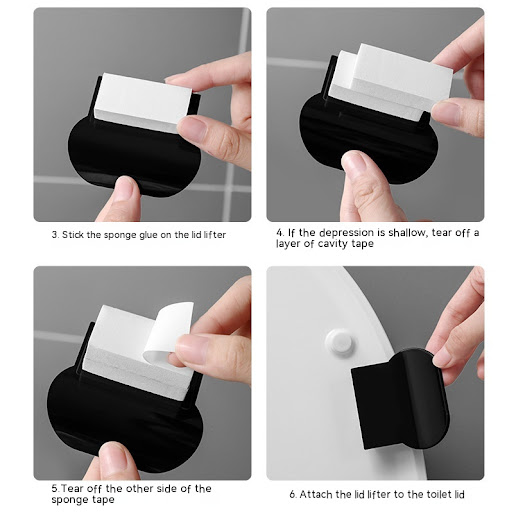 3. Stick the sponge glue on the lid lifter

4. If the depression is shallow, tear off a layer of cavity tape

5.Tear off the other side of the sponge tape

6. Attach the lid lifter to the toilet lid