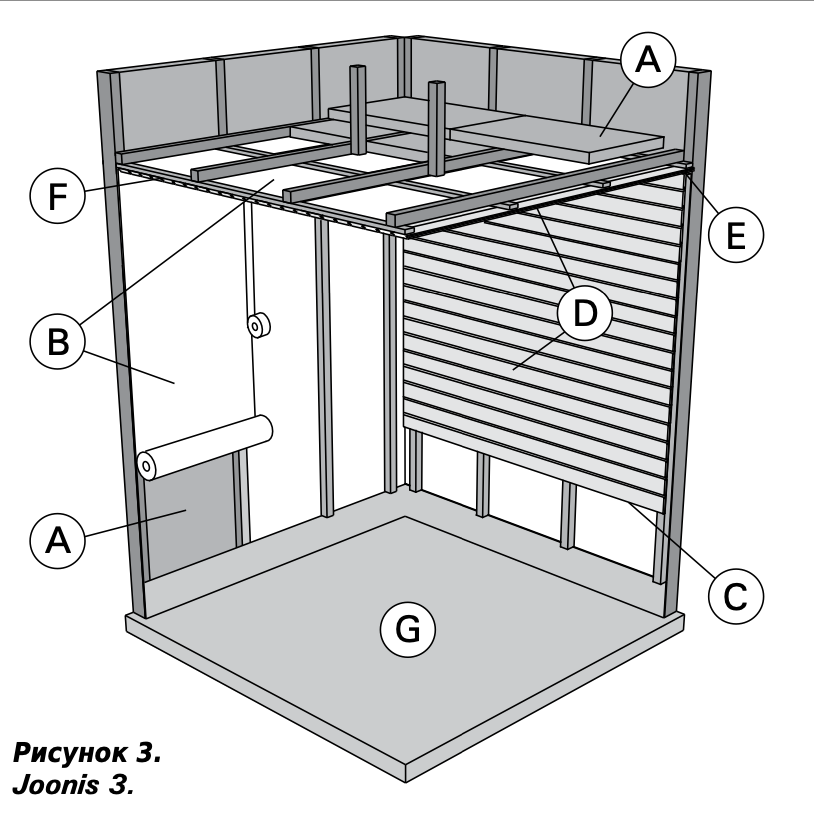 A
F
E
B
D
A
C
G
Рисунок 3.
Joonis 3.