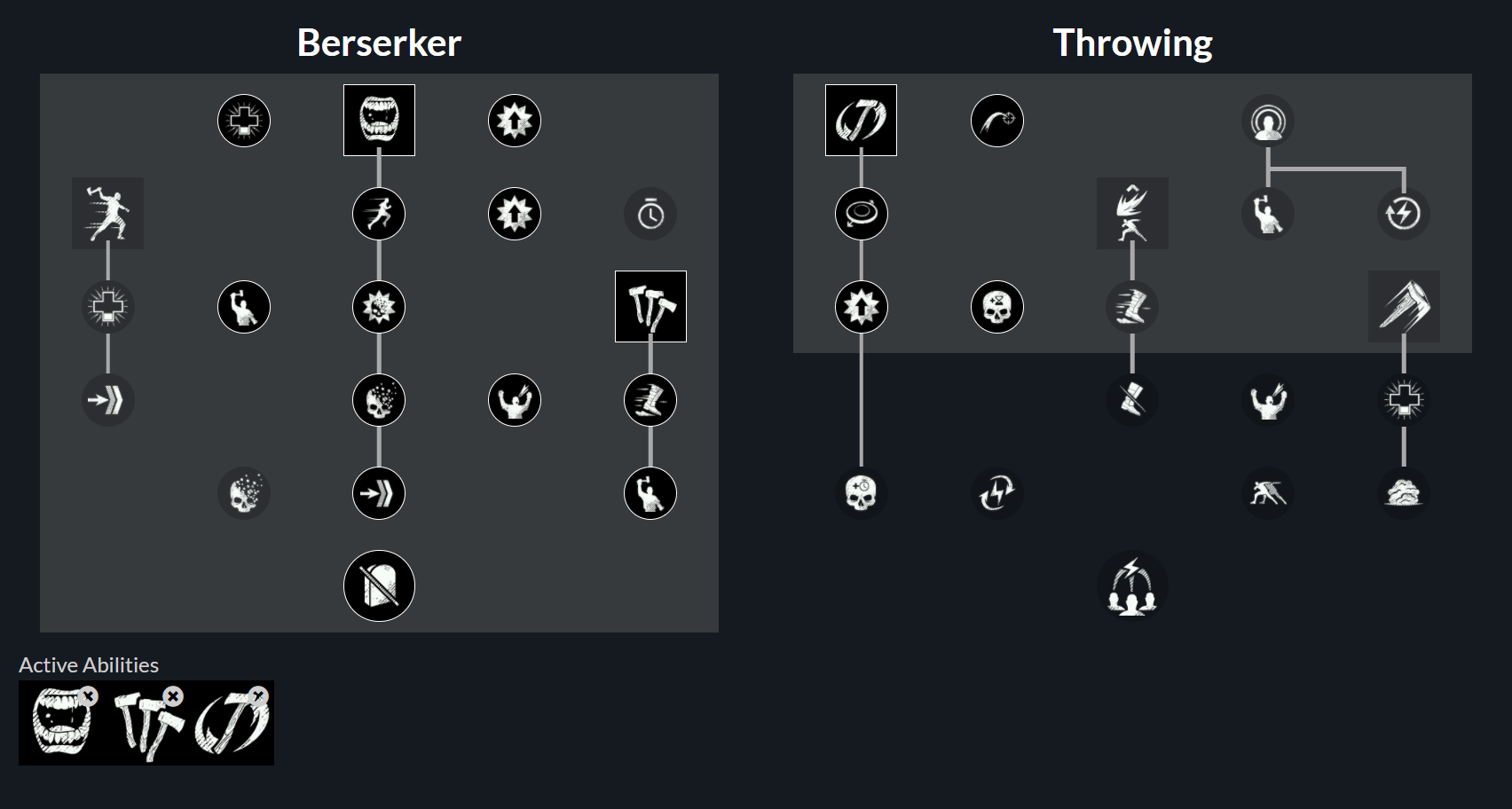 Berserker

Throwing

Active Abilities