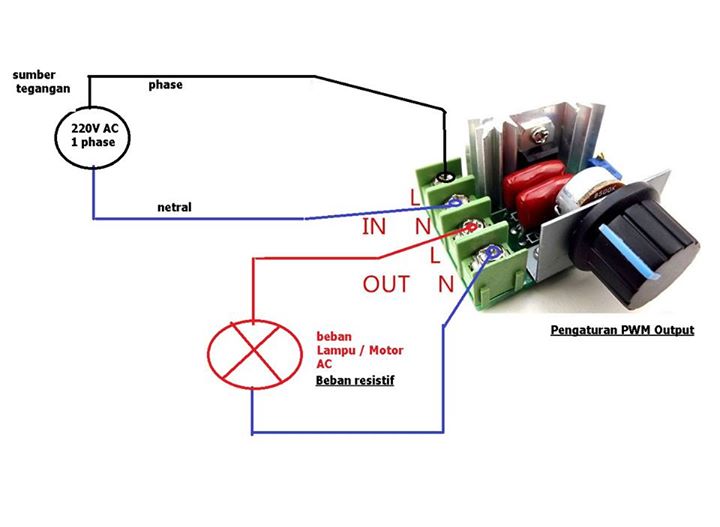 sumber tegangan

phase

220V AC
1 phase

netral

L

IN N

L

OUT N

B500K

beban
Lampu / Motor
AC
Beban resistif

Pengaturan PWM Output