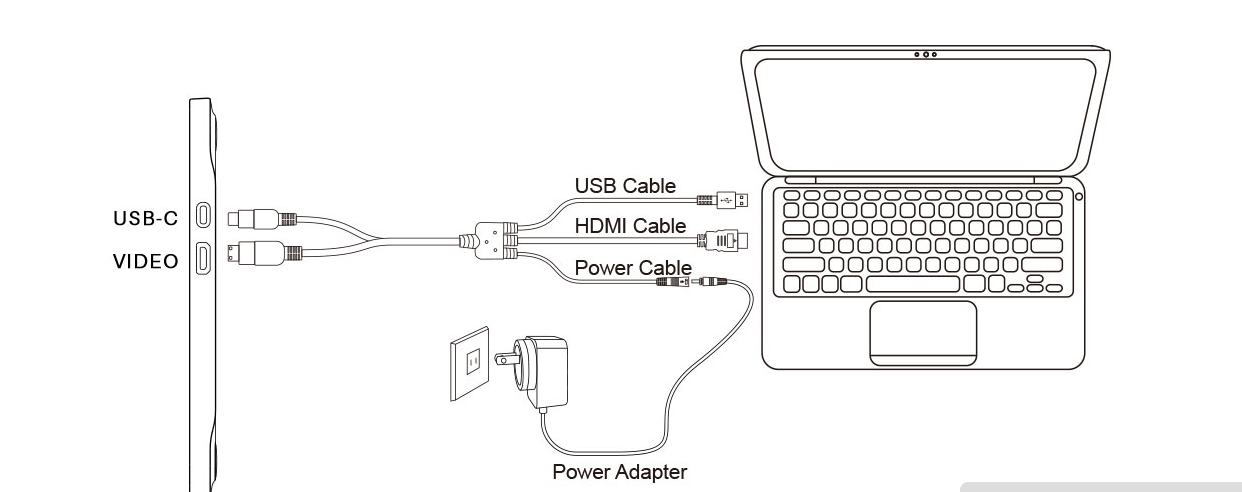 USB-C
VIDEO
USB Cable
HDMI Cable
Power Cable
Power Adapter