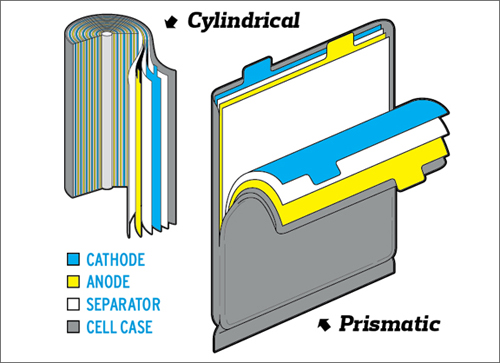 Cylindrical

CATHODE
ANODE
SEPARATOR
CELL CASE

Prismatic