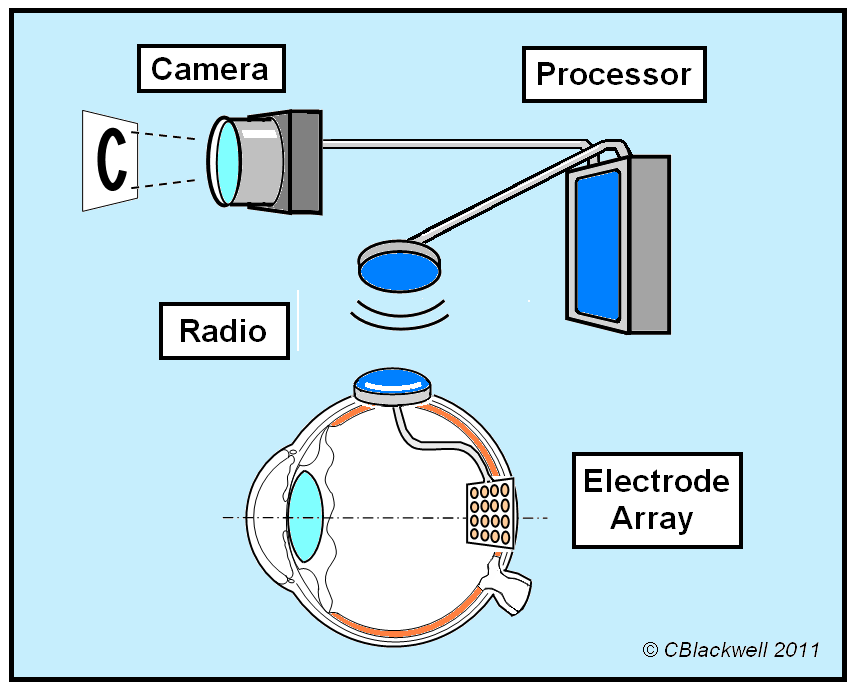 Camera

Processor

C

Radio

Electrode Array

© CBlackwell 2011