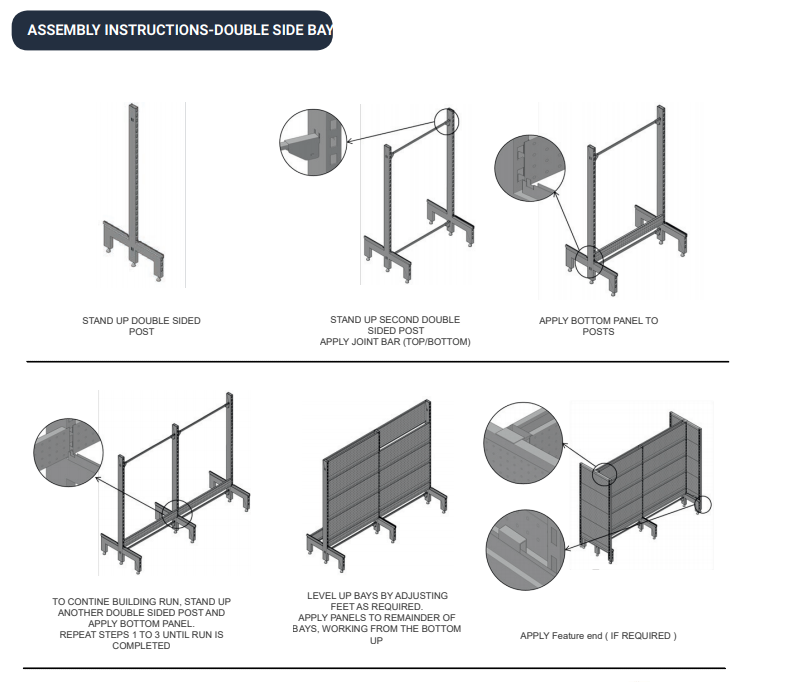 ASSEMBLY INSTRUCTIONS-DOUBLE SIDE BAY

STAND UP DOUBLE SIDED POST

STAND UP SECOND DOUBLE SIDED POST
APPLY JOINT BAR (TOP/BOTTOM)

APPLY BOTTOM PANEL TO POSTS

TO CONTINE BUILDING RUN, STAND UP ANOTHER DOUBLE SIDED POST AND APPLY BOTTOM PANEL.
REPEAT STEPS 1 TO 3 UNTIL RUN IS COMPLETED

LEVEL UP BAYS BY ADJUSTING FEET AS REQUIRED.
APPLY PANELS TO REMAINDER OF BAYS, WORKING FROM THE BOTTOM UP

APPLY Feature end ( IF REQUIRED )