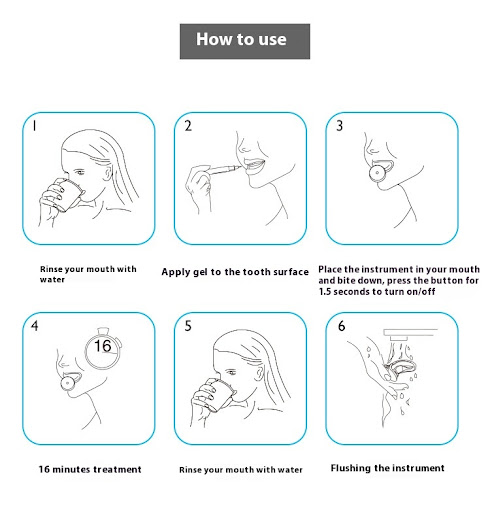 How to use

1

Rinse your mouth with water

2

Apply gel to the tooth surface

3

Place the instrument in your mouth and bite down, press the button for 1.5 seconds to turn on/off

4

16

16 minutes treatment

5

Rinse your mouth with water

6

Flushing the instrument