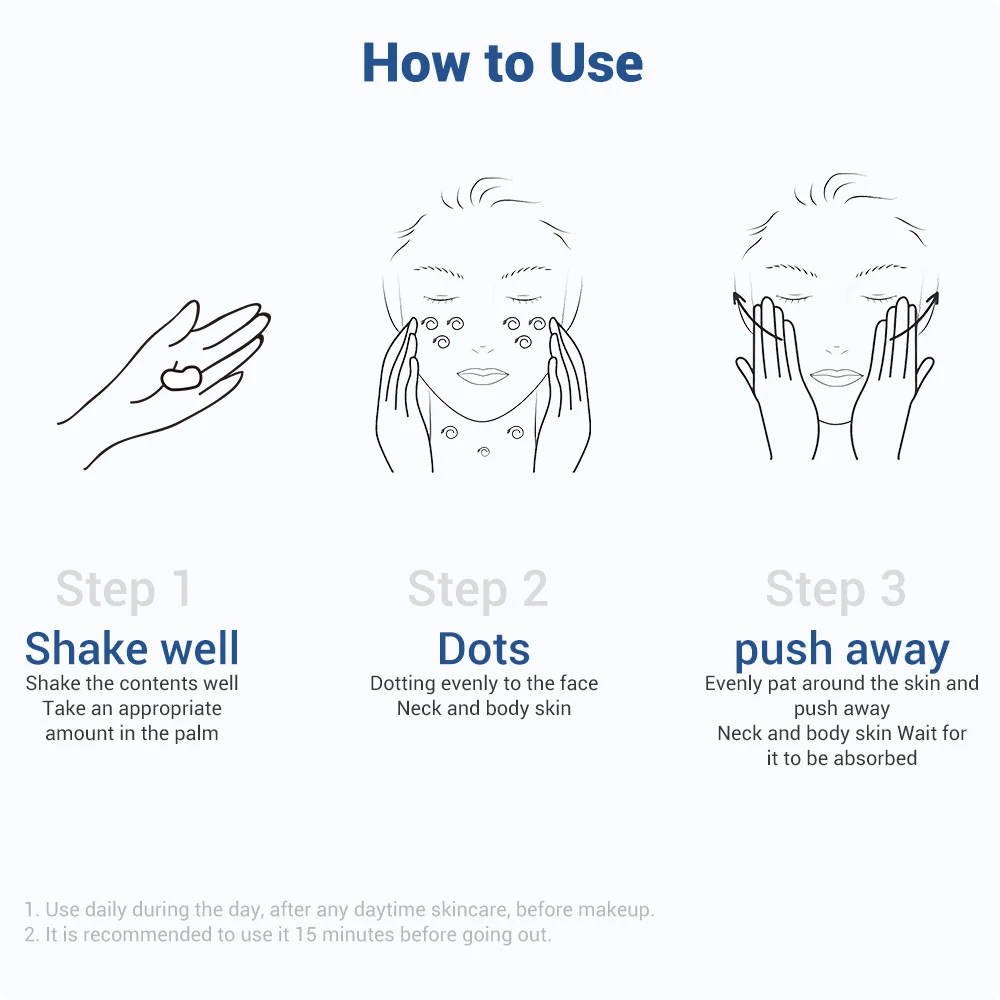 How to Use

Step 1
Shake well
Shake the contents well
Take an appropriate amount in the palm

Step 2
Dots
Dotting evenly to the face
Neck and body skin

Step 3
push away
Evenly pat around the skin and push away
Neck and body skin Wait for it to be absorbed

1. Use daily during the day, after any daytime skincare, before makeup.
2. It is recommended to use it 15 minutes before going out.