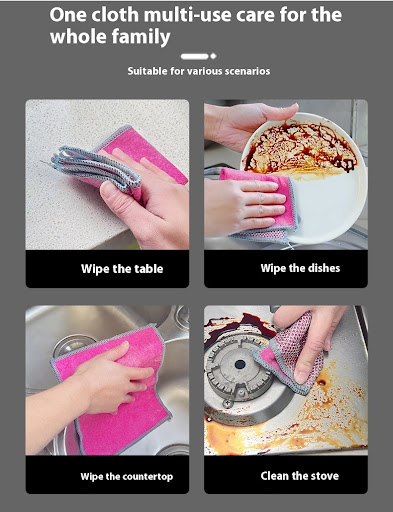 One cloth multi-use care for the whole family

Suitable for various scenarios

Wipe the table

Wipe the dishes

Wipe the countertop

Clean the stove