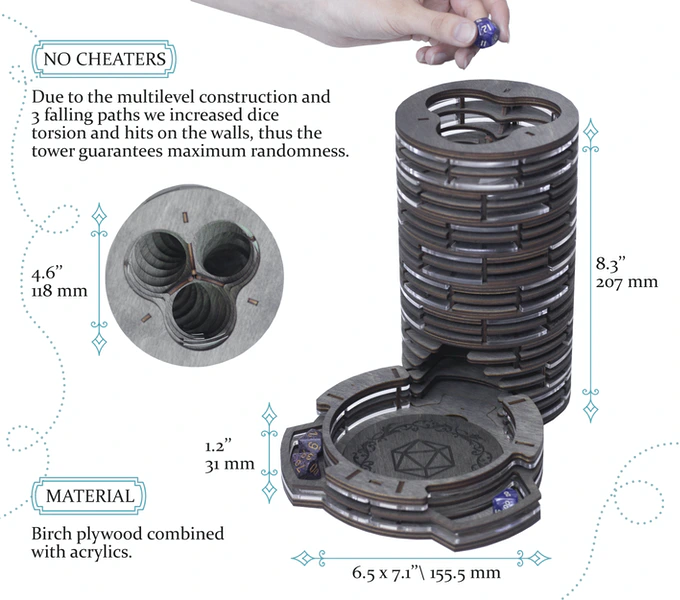 NO CHEATERS

Due to the multilevel construction and 3 falling paths we increased dice torsion and hits on the walls, thus the tower guarantees maximum randomness.

4.6"
118 mm

8.3"
207 mm

1.2"
31 mm

MATERIAL

Birch plywood combined with acrylics.

6.5 x 7.1"\ 155.5 mm