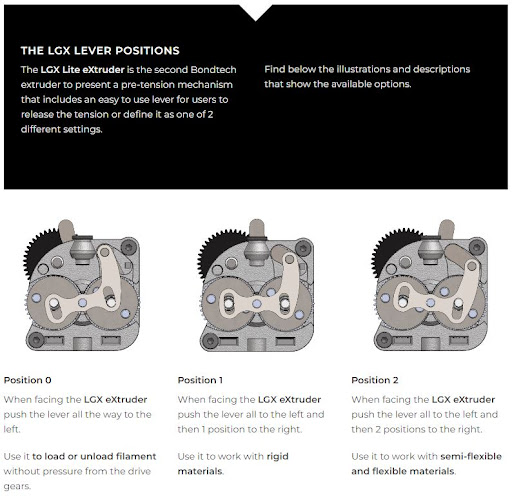 THE LGX LEVER POSITIONS

The LGX Lite eXtruder is the second Bondtech extruder to present a pre-tension mechanism that includes an easy to use lever for users to release the tension or define it as one of 2 different settings.

Find below the illustrations and descriptions that show the available options.

Position 0

When facing the LGX eXtruder push the lever all the way to the left.

Use it to load or unload filament without pressure from the drive gears.

Position 1

When facing the LGX eXtruder push the lever all to the left and then 1 position to the right.

Use it to work with rigid materials.

Position 2

When facing the LGX eXtruder push the lever all to the left and then 2 positions to the right.

Use it to work with semi-flexible and flexible materials.