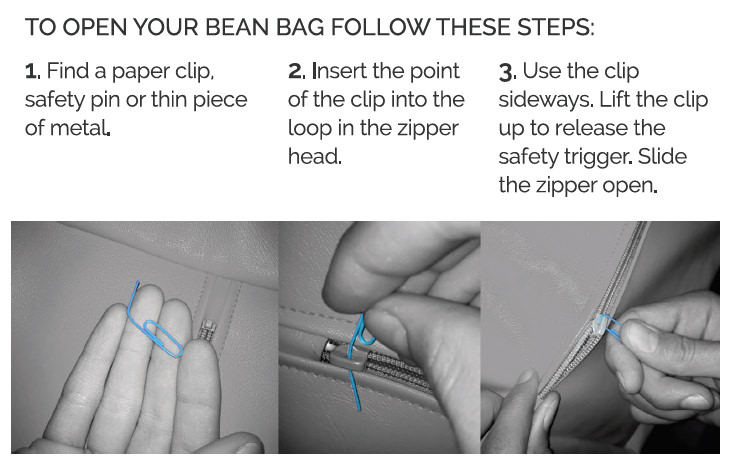 TO OPEN YOUR BEAN BAG FOLLOW THESE STEPS:

1. Find a paper clip, safety pin or thin piece of metal.

2. Insert the point of the clip into the loop in the zipper head.

3. Use the clip sideways. Lift the clip up to release the safety trigger. Slide the zipper open.