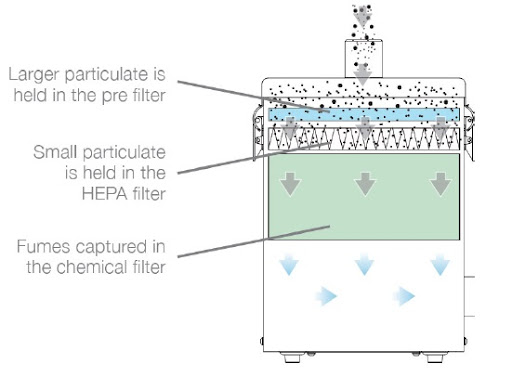 Larger particulate is held in the pre filter

Small particulate is held in the HEPA filter

Fumes captured in the chemical filter