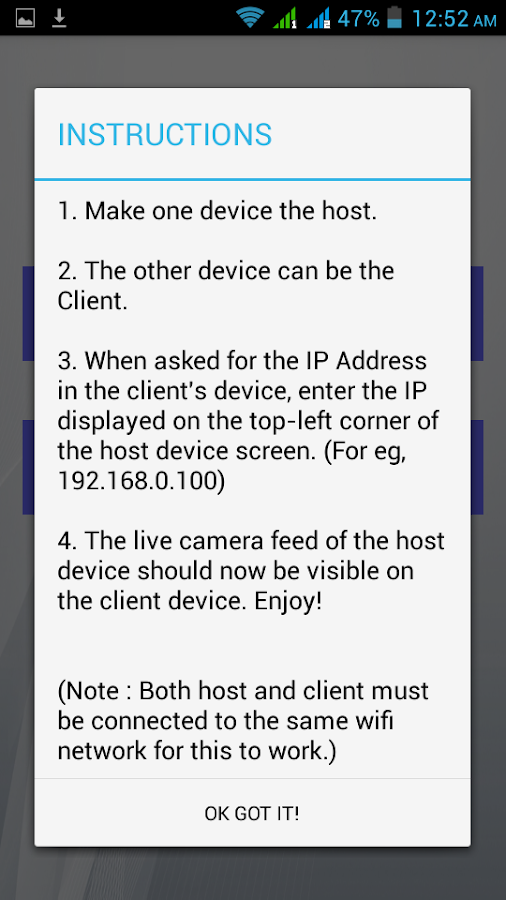 47% 12:52 AM

INSTRUCTIONS

1. Make one device the host.

2. The other device can be the Client.

3. When asked for the IP Address in the client's device, enter the IP displayed on the top-left corner of the host device screen. (For eg, 192.168.0.100)

4. The live camera feed of the host device should now be visible on the client device. Enjoy!

(Note : Both host and client must be connected to the same wifi network for this to work.)

OK GOT IT!