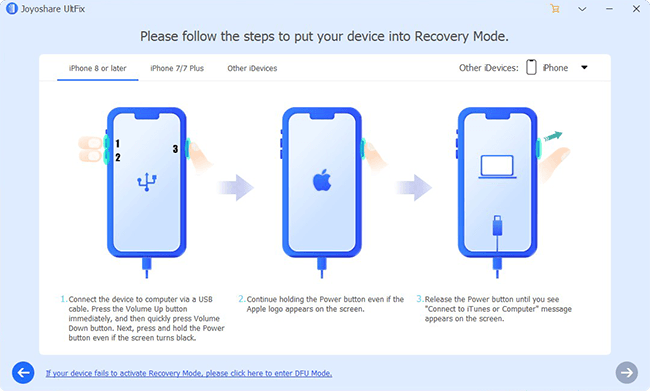 Joyoshare UltFix

Please follow the steps to put your device into Recovery Mode.

iPhone 8 or later iPhone 7/7 Plus Other iDevices

Other iDevices: iPhone

1 2 3

1. Connect the device to computer via a USB cable. Press the Volume Up button immediately, and then quickly press Volume Down button. Next, press and hold the Power button even if the screen turns black.

2. Continue holding the Power button even if the Apple logo appears on the screen.

3. Release the Power button until you see "Connect to iTunes or Computer" message appears on the screen.

If your device fails to activate Recovery Mode, please click here to enter DFU Mode.