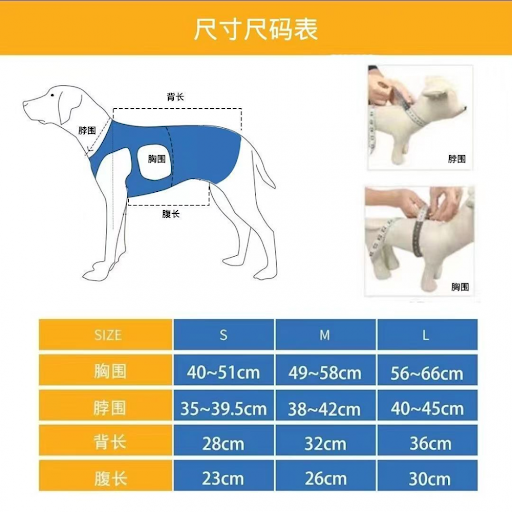 尺寸尺码表

背长

脖围

胸围

腹长

脖围

胸围

| SIZE | S | M | L |
|---|---|---|---|
| 胸围 | 40~51cm | 49~58cm | 56~66cm |
| 脖围 | 35~39.5cm | 38~42cm | 40~45cm |
| 背长 | 28cm | 32cm | 36cm |
| 腹长 | 23cm | 26cm | 30cm |