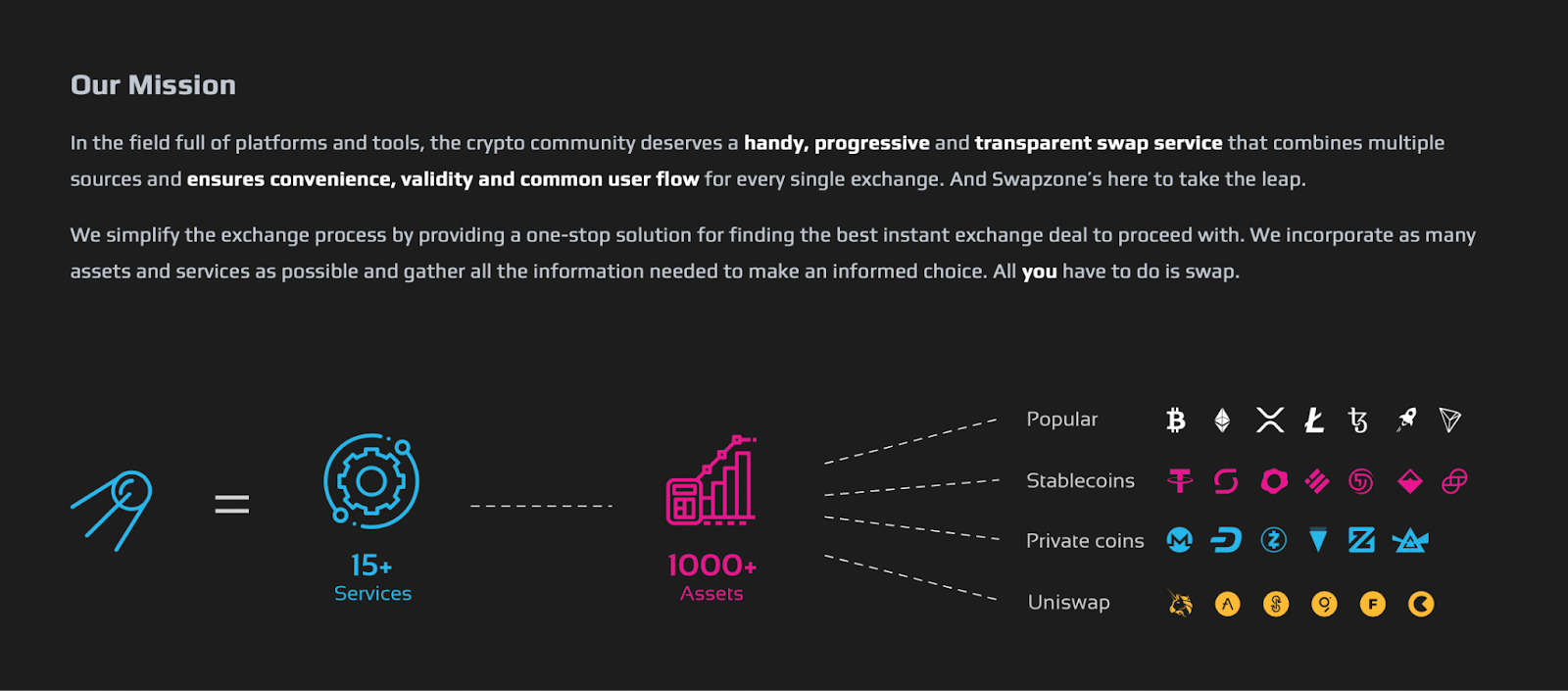 Our Mission

In the field full of platforms and tools, the crypto community deserves a handy, progressive and transparent swap service that combines multiple sources and ensures convenience, validity and common user flow for every single exchange. And Swapzone's here to take the leap.

We simplify the exchange process by providing a one-stop solution for finding the best instant exchange deal to proceed with. We incorporate as many assets and services as possible and gather all the information needed to make an informed choice. All you have to do is swap.

=

15+
Services

1000+
Assets

Popular

Stablecoins

Private coins

Uniswap