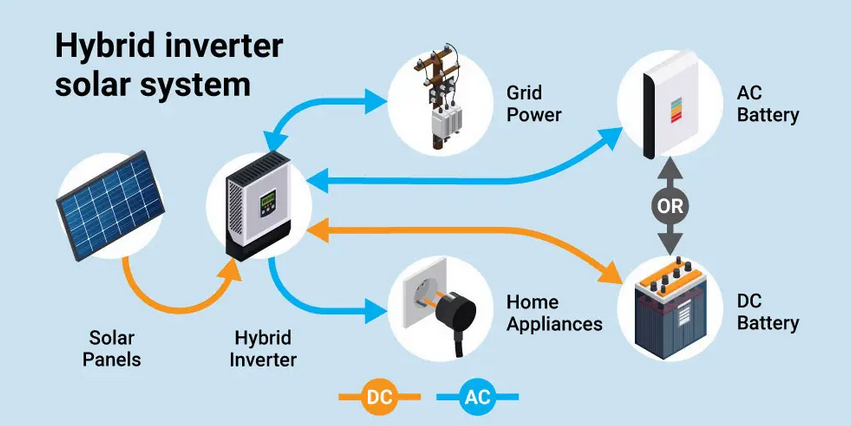 Hybrid inverter solar system

Grid Power

AC Battery

OR

Solar Panels

Hybrid Inverter

Home Appliances

DC Battery

DC

AC