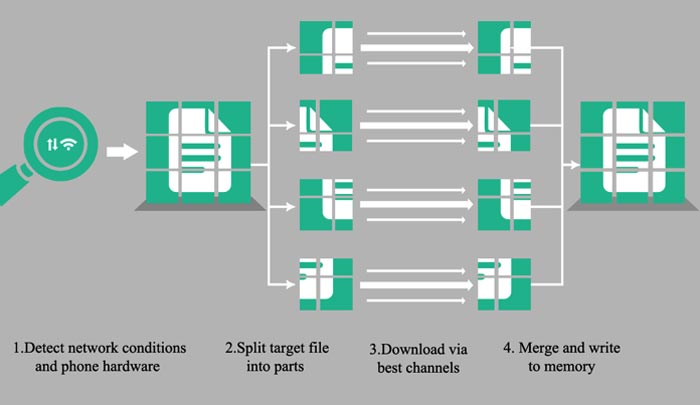 1.Detect network conditions and phone hardware

2.Split target file into parts

3.Download via best channels

4. Merge and write to memory