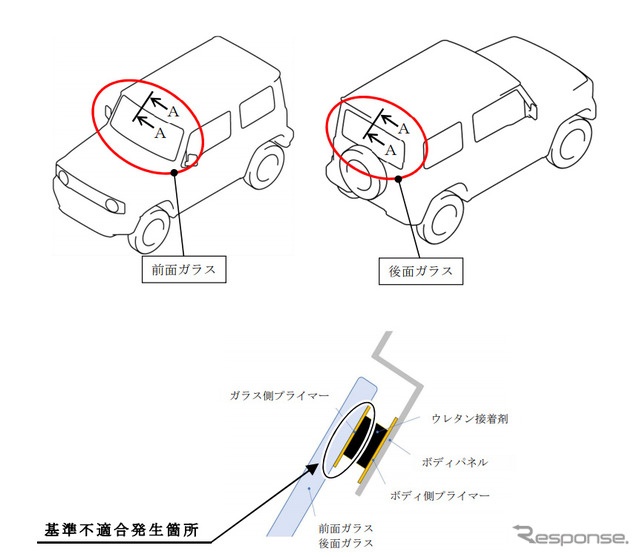 A
A
A
A
前面ガラス
後面ガラス

ガラス側プライマー
ウレタン接着剤
ボディパネル
ボディ側プライマー
基準不適合発生箇所
前面ガラス
後面ガラス

Response.