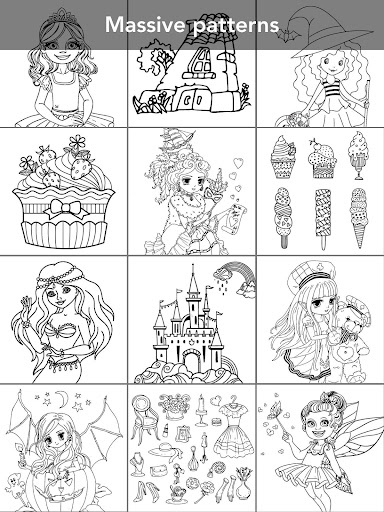 Massive patterns