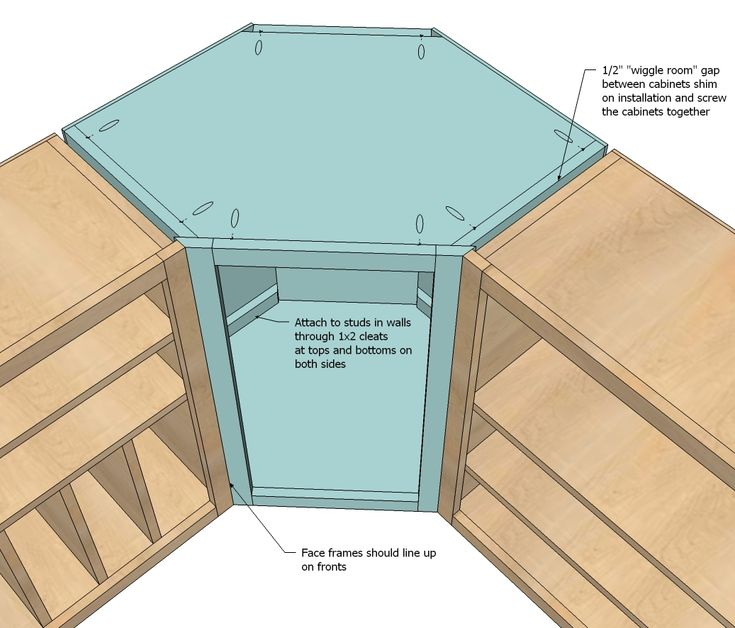 1/2" "wiggle room" gap between cabinets shim on installation and screw the cabinets together

Attach to studs in walls through 1x2 cleats at tops and bottoms on both sides

Face frames should line up on fronts