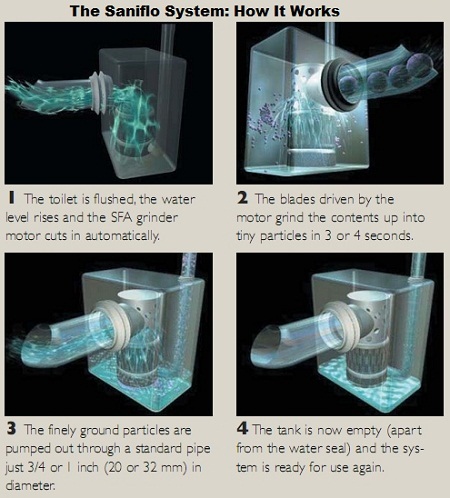 The Saniflo System: How It Works

1 The toilet is flushed, the water level rises and the SFA grinder motor cuts in automatically.

2 The blades driven by the motor grind the contents up into tiny particles in 3 or 4 seconds.

3 The finely ground particles are pumped out through a standard pipe just 3/4 or 1 inch (20 or 32 mm) in diameter.

4 The tank is now empty (apart from the water seal) and the system is ready for use again.