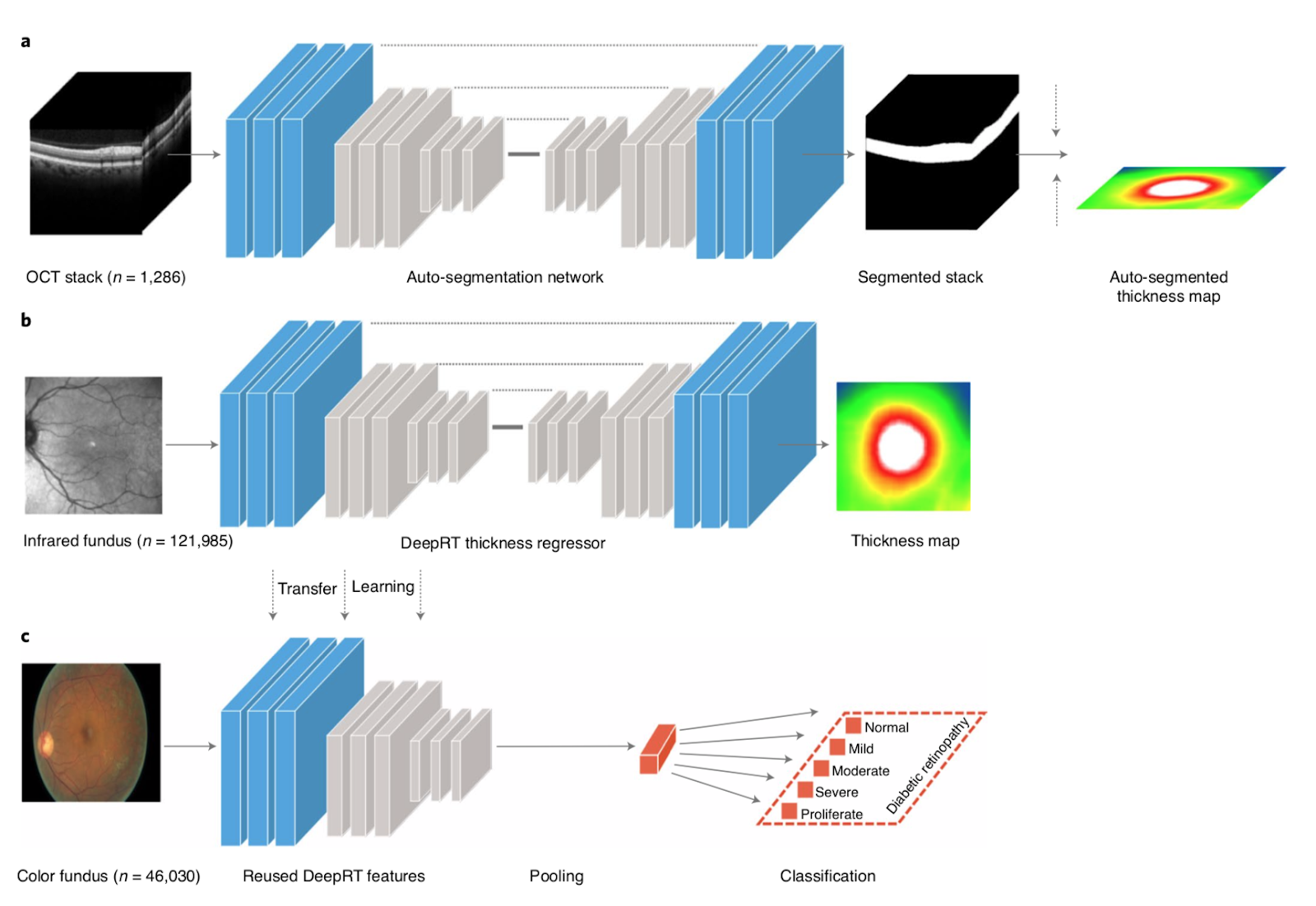 a

OCT stack ($n$ = 1,286)

Auto-segmentation network

Segmented stack

Auto-segmented thickness map

b

Infrared fundus ($n$ = 121,985)

DeepRT thickness regressor

Thickness map

Transfer Learning

c

Normal
Mild
Moderate
Severe
Proliferate

Diabetic retinopathy

Color fundus ($n$ = 46,030)

Reused DeepRT features

Pooling

Classification