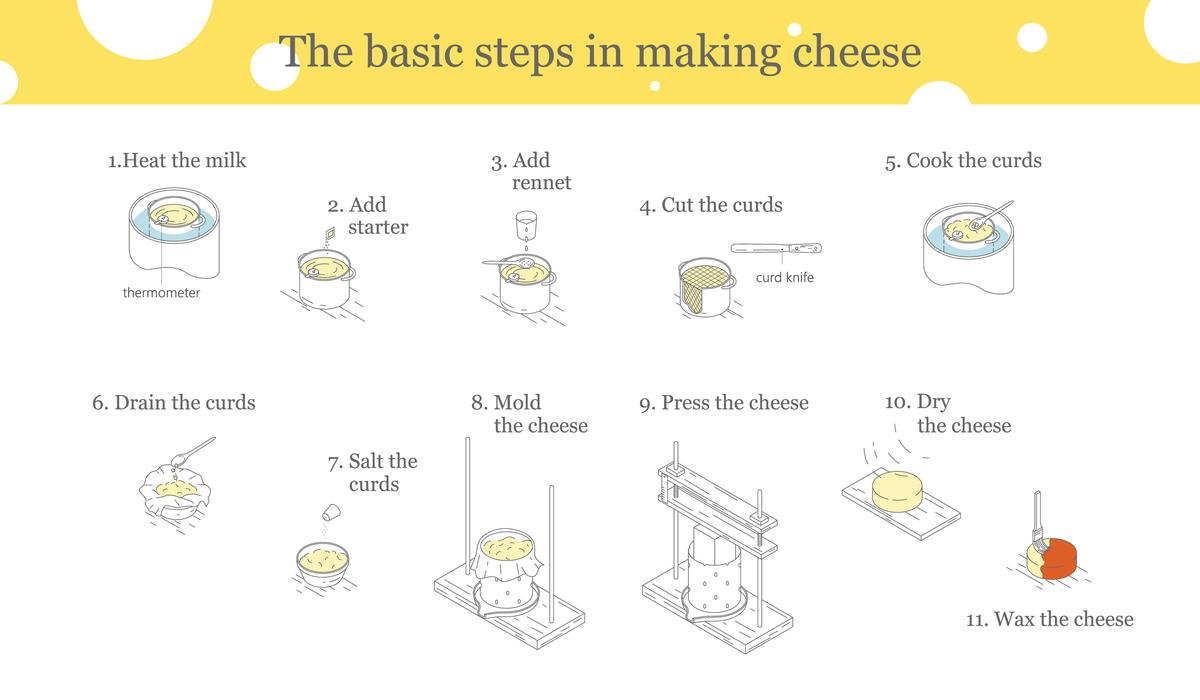 The basic steps in making cheese

1.Heat the milk

thermometer

2. Add starter

3. Add rennet

4. Cut the curds

curd knife

5. Cook the curds

6. Drain the curds

7. Salt the curds

8. Mold the cheese

9. Press the cheese

10. Dry the cheese

11. Wax the cheese