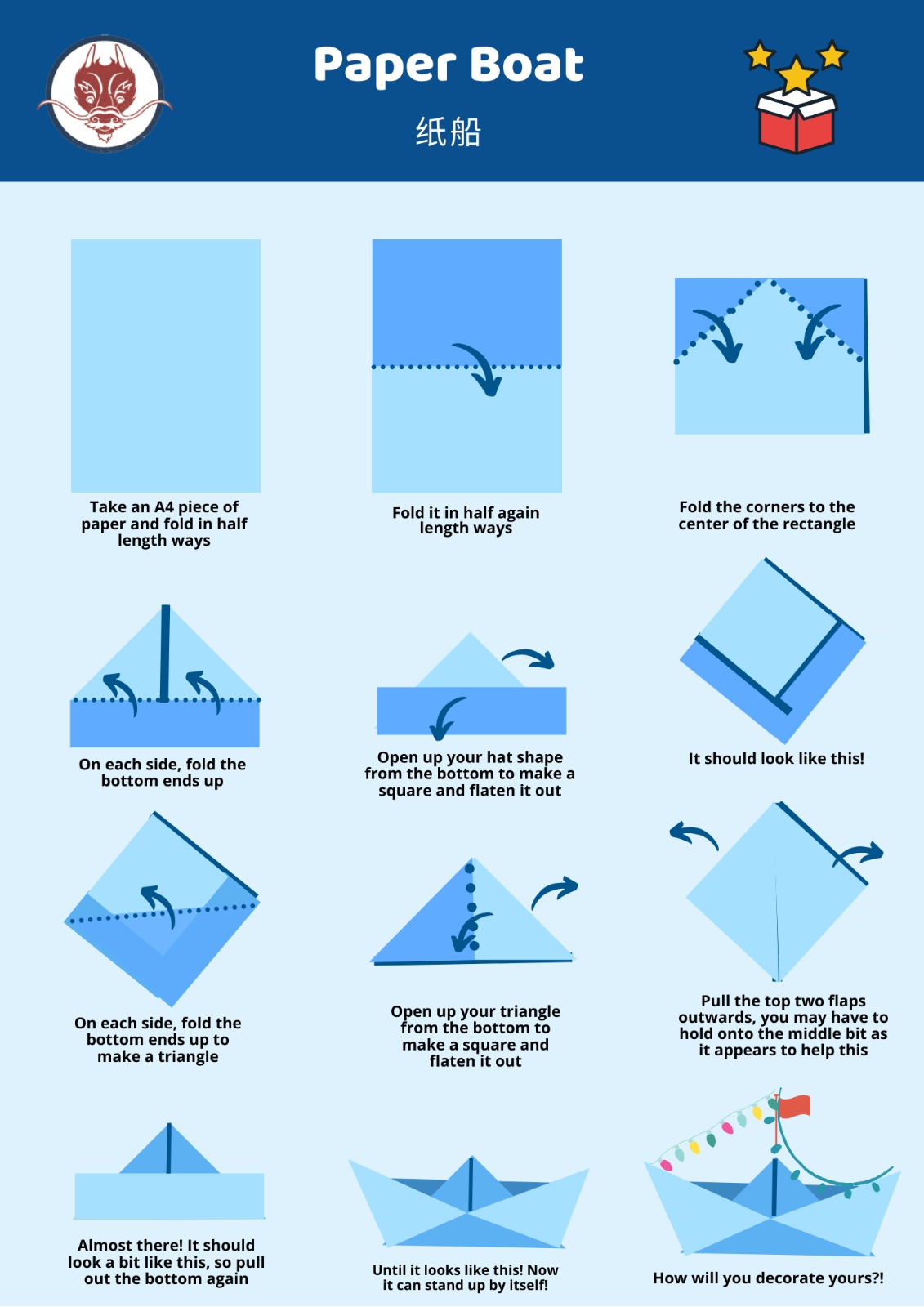 Paper Boat

纸船

Take an A4 piece of paper and fold in half length ways

Fold it in half again length ways

Fold the corners to the center of the rectangle

On each side, fold the bottom ends up

Open up your hat shape from the bottom to make a square and flaten it out

It should look like this!

On each side, fold the bottom ends up to make a triangle

Open up your triangle from the bottom to make a square and flaten it out

Pull the top two flaps outwards, you may have to hold onto the middle bit as it appears to help this

Almost there! It should look a bit like this, so pull out the bottom again

Until it looks like this! Now it can stand up by itself!

How will you decorate yours?!