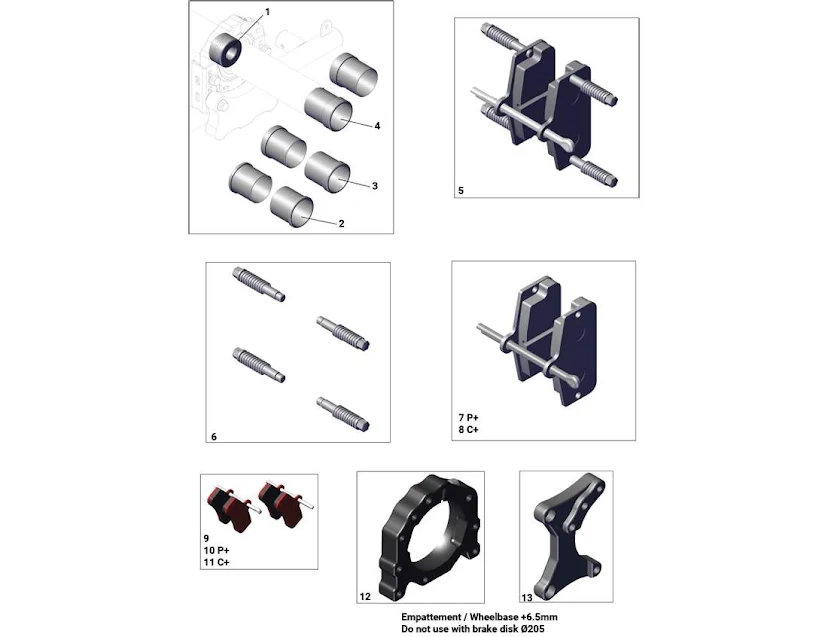 1

4

3

2

5

6

7 P+
8 C+

9
10 P+
11 C+

12

13

Empattement / Wheelbase +6.5mm
Do not use with brake disk Ø205