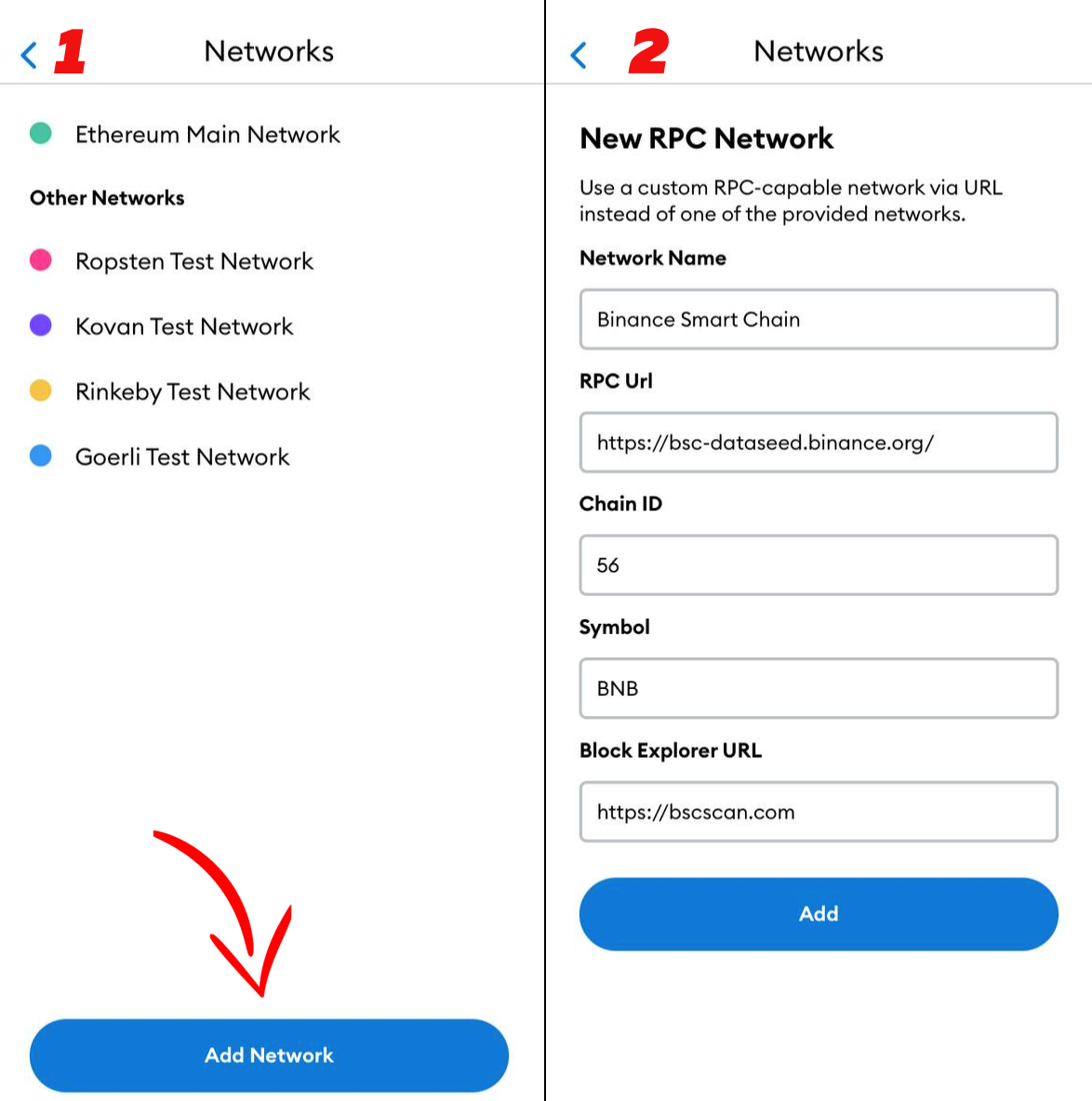 1 Networks

Ethereum Main Network

Other Networks

Ropsten Test Network

Kovan Test Network

Rinkeby Test Network

Goerli Test Network

Add Network

2 Networks

New RPC Network

Use a custom RPC-capable network via URL instead of one of the provided networks.

Network Name

Binance Smart Chain

RPC Url

https://bsc-dataseed.binance.org/

Chain ID

56

Symbol

BNB

Block Explorer URL

https://bscscan.com

Add