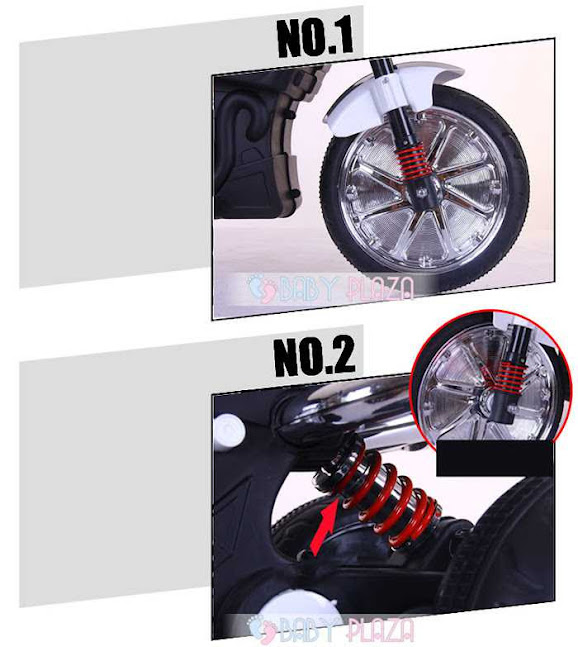 NO.1

BABY PLAZA

NO.2

BABY PLAZA