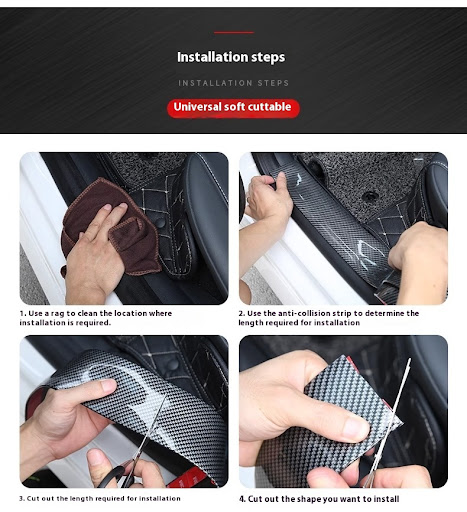 Installation steps

INSTALLATION STEPS

Universal soft cuttable

1. Use a rag to clean the location where installation is required.

2. Use the anti-collision strip to determine the length required for installation

3. Cut out the length required for installation

4. Cut out the shape you want to install