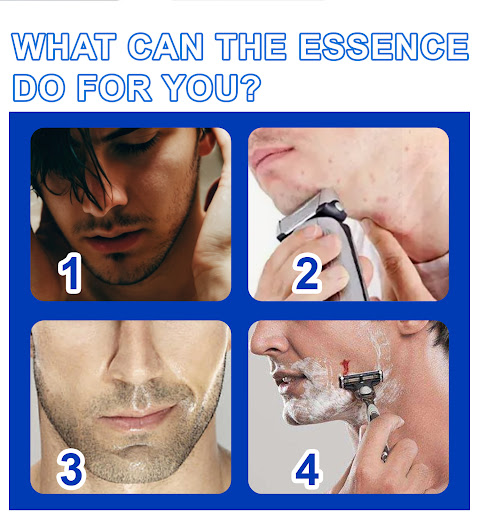 WHAT CAN THE ESSENCE DO FOR YOU?

1

2

3

4